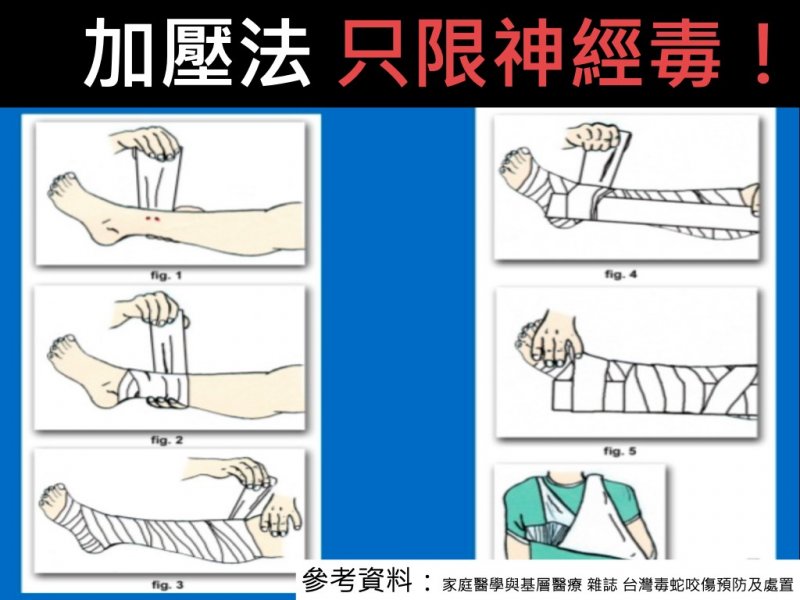 加壓法 只限神經毒！

fig. 1

fig. 2

fig. 3

fig. 4

fig. 5

參考資料：家庭醫學與基層醫療 雜誌 台灣毒蛇咬傷預防及處置